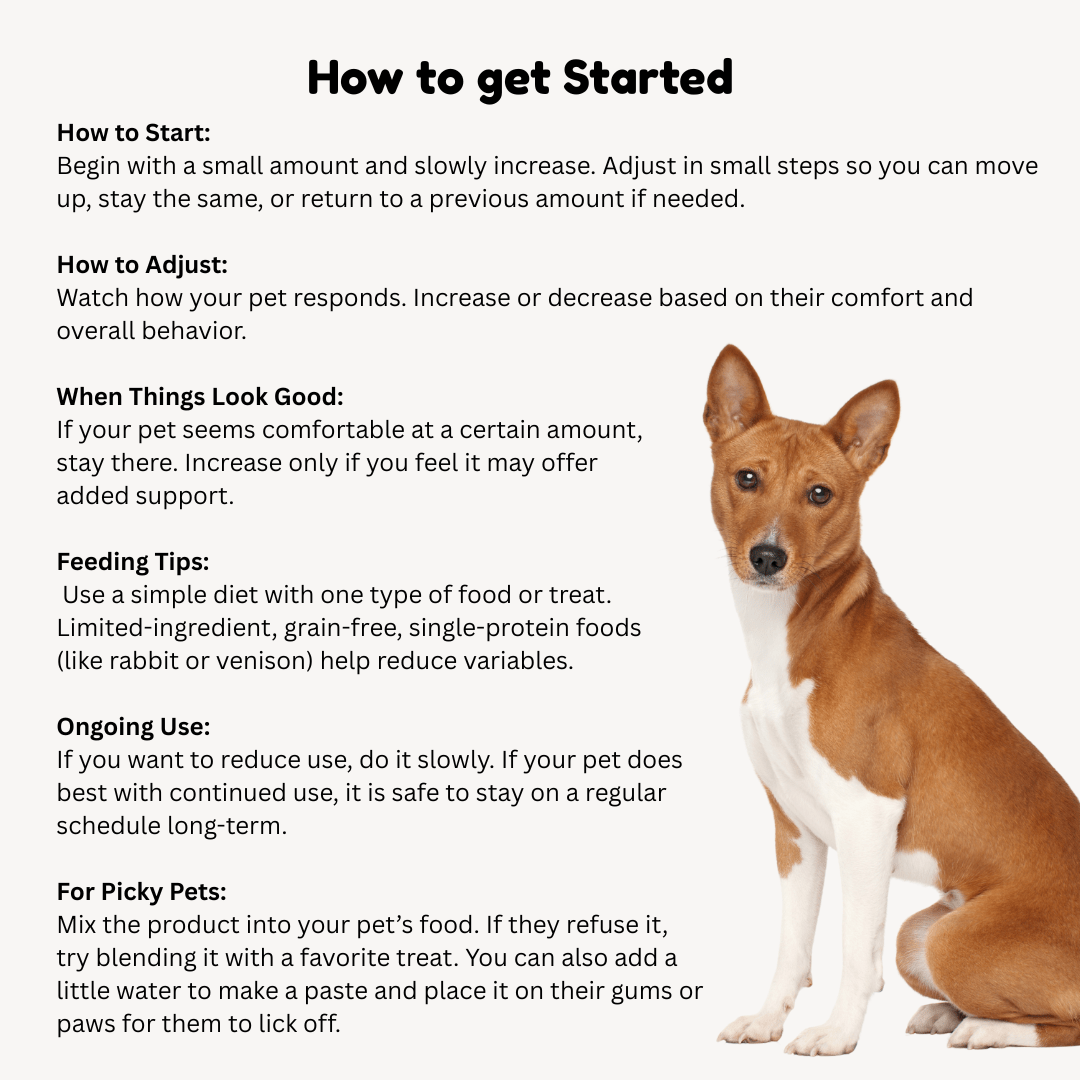 How to get Started

How to Start:
Begin with a small amount and slowly increase. Adjust in small steps so you can move up, stay the same, or return to a previous amount if needed.

How to Adjust:
Watch how your pet responds. Increase or decrease based on their comfort and overall behavior.

When Things Look Good:
If your pet seems comfortable at a certain amount, stay there. Increase only if you feel it may offer added support.

Feeding Tips:
Use a simple diet with one type of food or treat. Limited-ingredient, grain-free, single-protein foods (like rabbit or venison) help reduce variables.

Ongoing Use:
If you want to reduce use, do it slowly. If your pet does best with continued use, it is safe to stay on a regular schedule long-term.

For Picky Pets:
Mix the product into your pet's food. If they refuse it, try blending it with a favorite treat. You can also add a little water to make a paste and place it on their gums or paws for them to lick off.